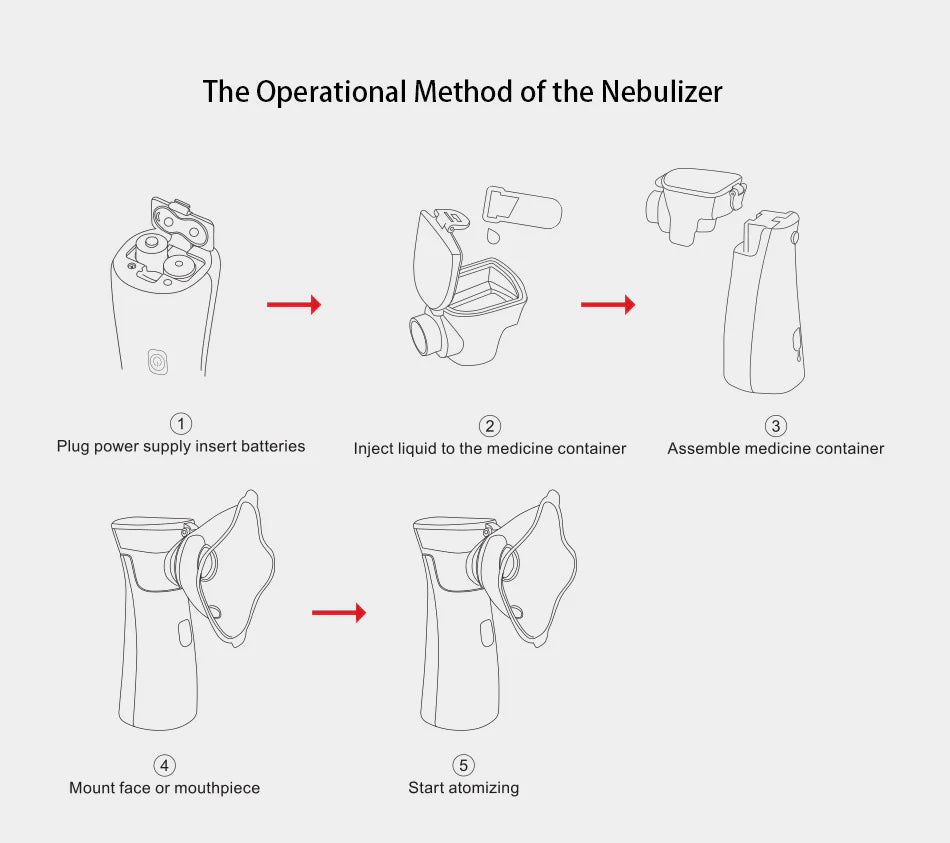 The Operational Method of the Nebulizer

①
Plug power supply insert batteries

②
Inject liquid to the medicine container

③
Assemble medicine container

④
Mount face or mouthpiece

⑤
Start atomizing