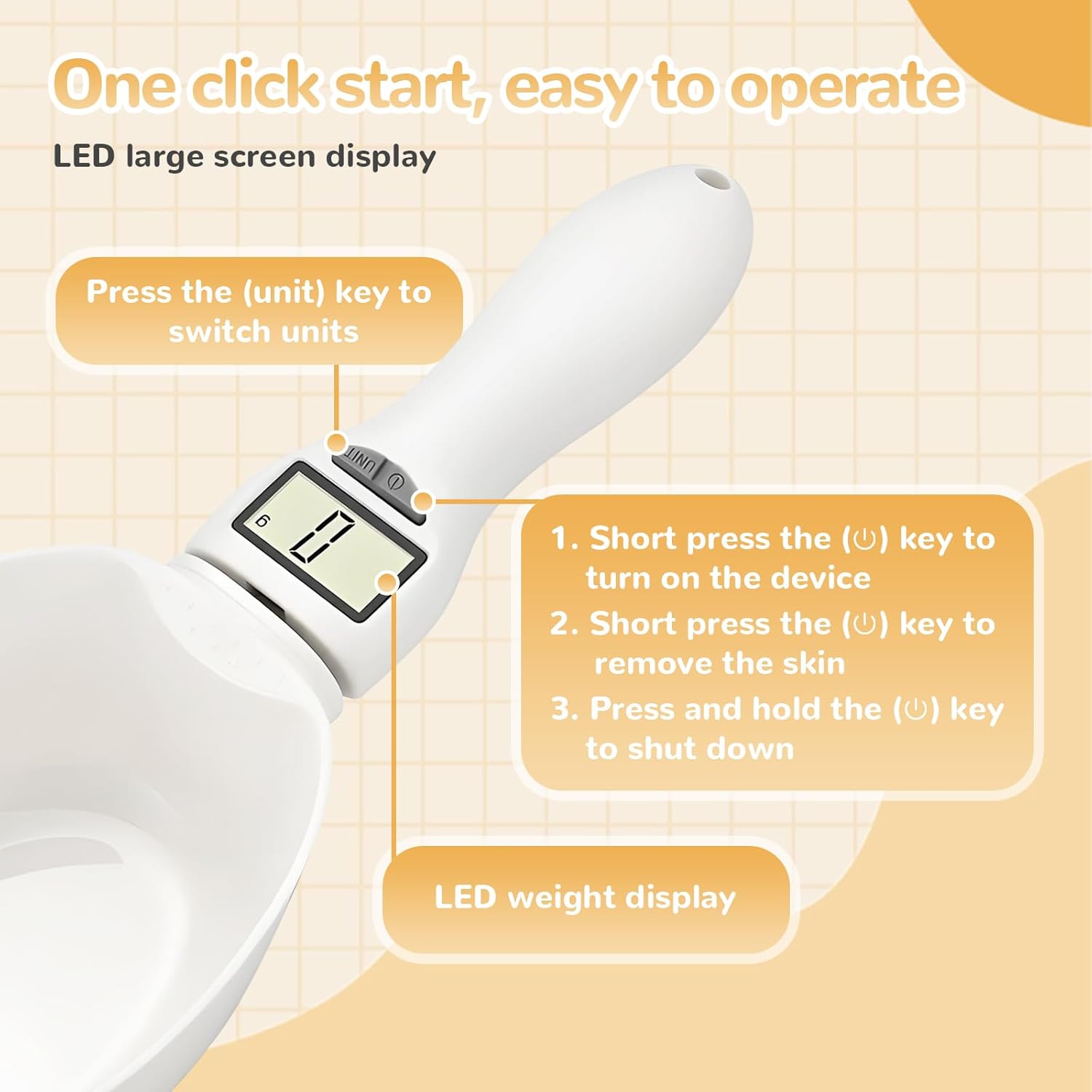 One click start, easy to operate

LED large screen display

Press the (unit) key to switch units

UNIT

g 0

1. Short press the (⏻) key to turn on the device
2. Short press the (⏻) key to remove the skin
3. Press and hold the (⏻) key to shut down

LED weight display