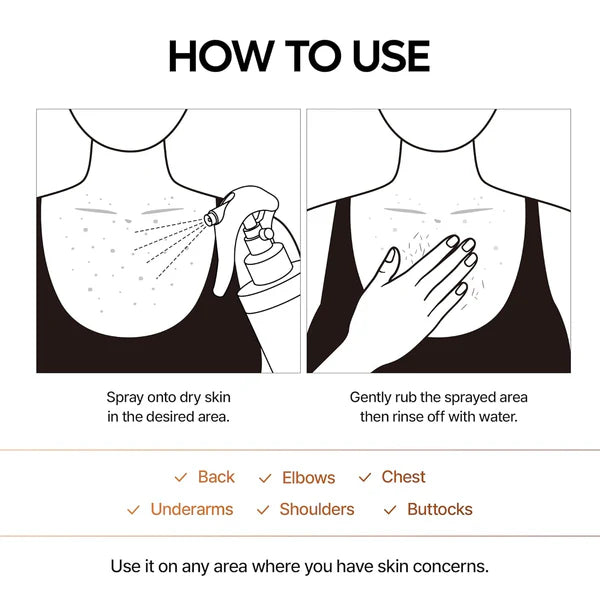 HOW TO USE

Spray onto dry skin in the desired area.

Gently rub the sprayed area then rinse off with water.

✓ Back ✓ Elbows ✓ Chest
✓ Underarms ✓ Shoulders ✓ Buttocks

Use it on any area where you have skin concerns.