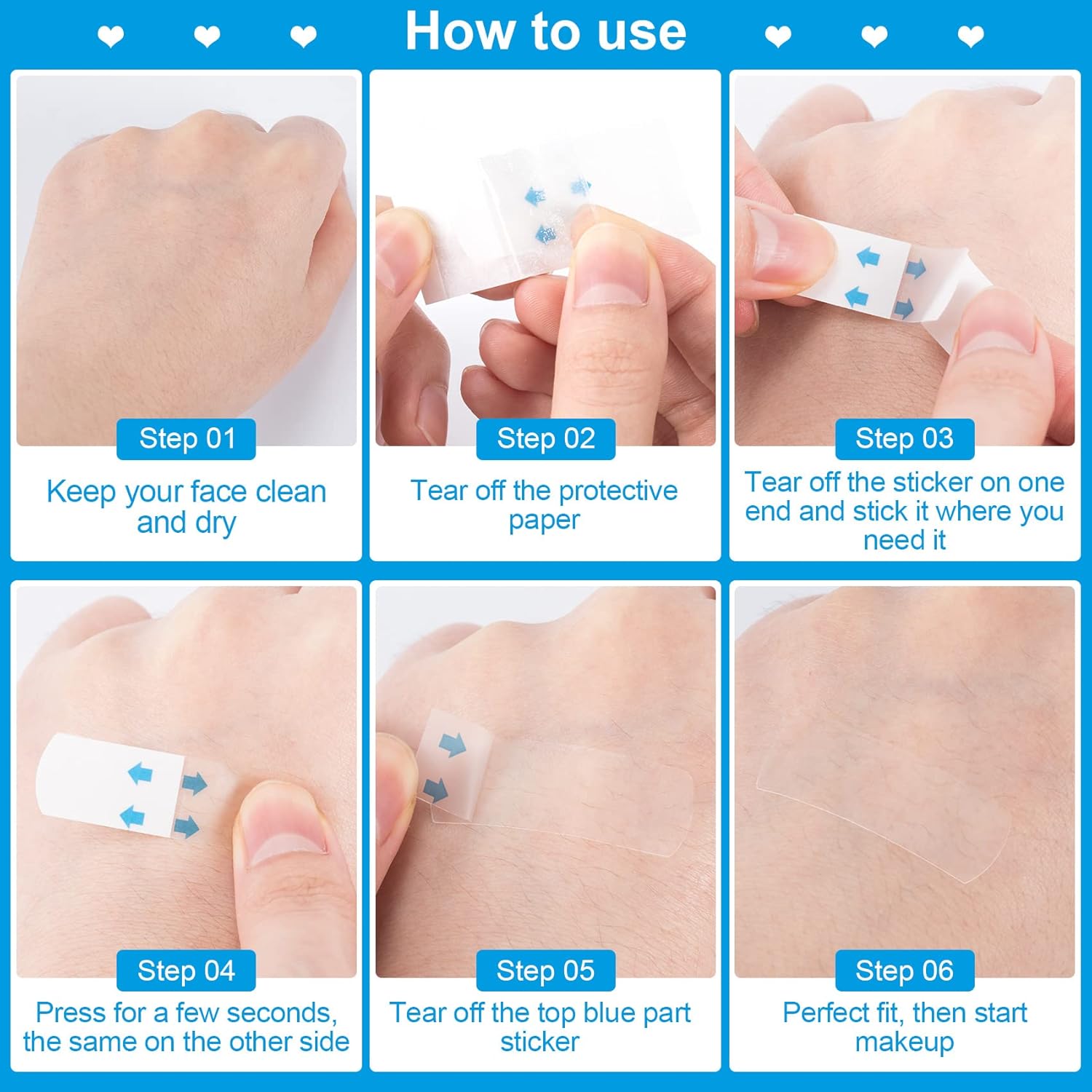 How to use

Step 01
Keep your face clean and dry

Step 02
Tear off the protective paper

Step 03
Tear off the sticker on one end and stick it where you need it

Step 04
Press for a few seconds, the same on the other side

Step 05
Tear off the top blue part sticker

Step 06
Perfect fit, then start makeup