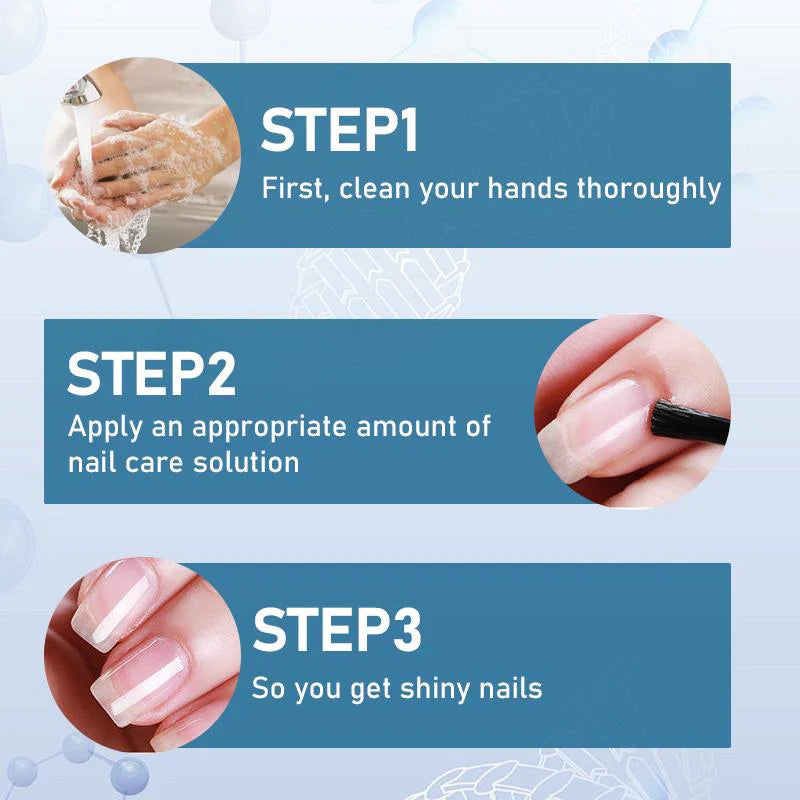 STEP1
First, clean your hands thoroughly

STEP2
Apply an appropriate amount of nail care solution

STEP3
So you get shiny nails