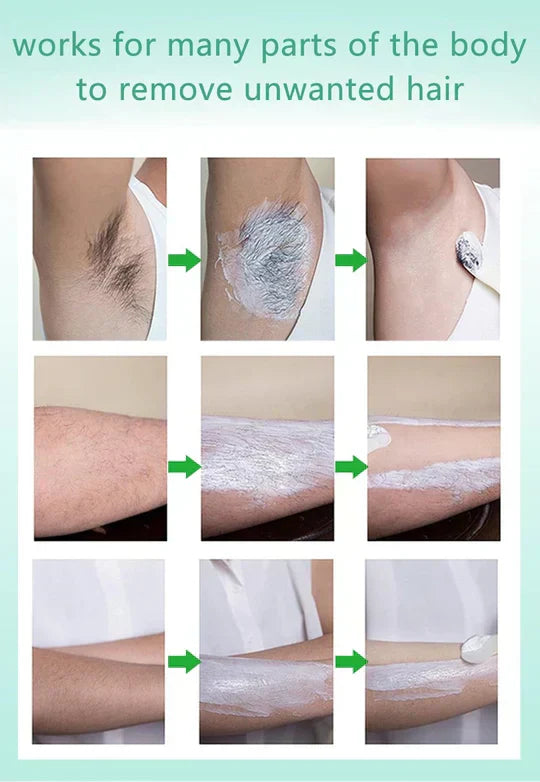 works for many parts of the body to remove unwanted hair