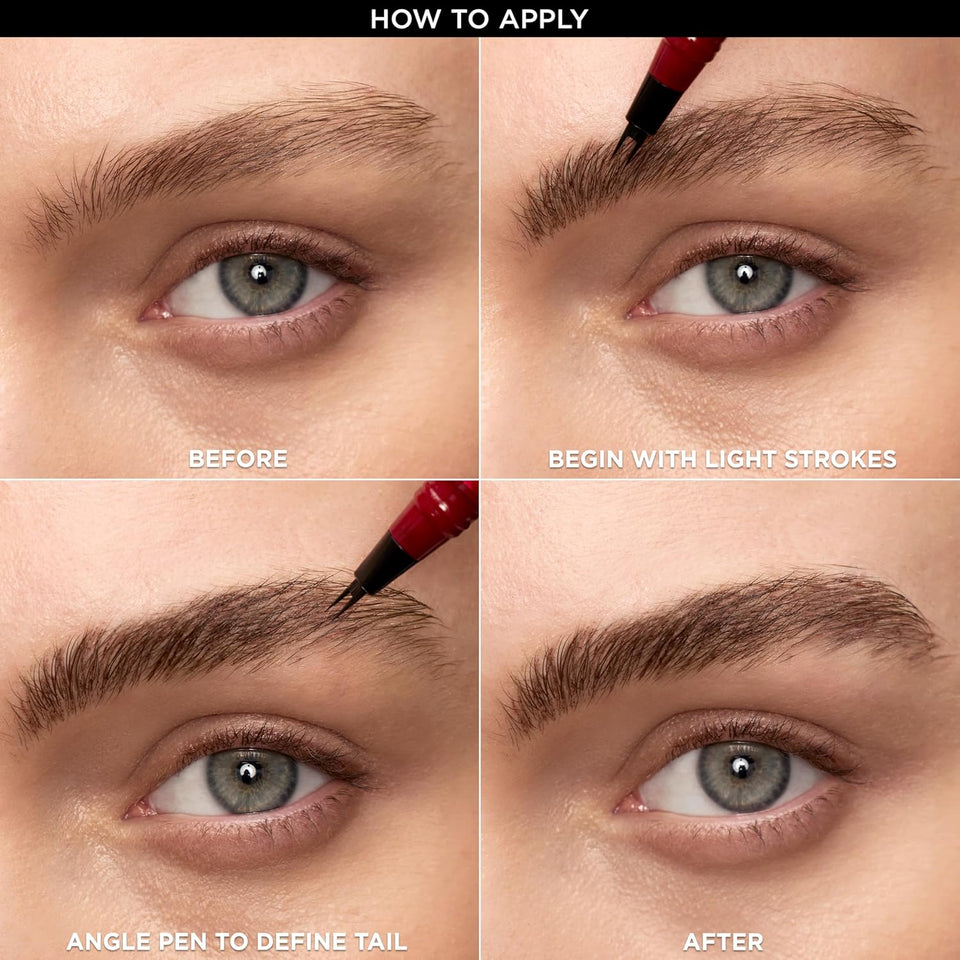 HOW TO APPLY

BEFORE

BEGIN WITH LIGHT STROKES

ANGLE PEN TO DEFINE TAIL

AFTER