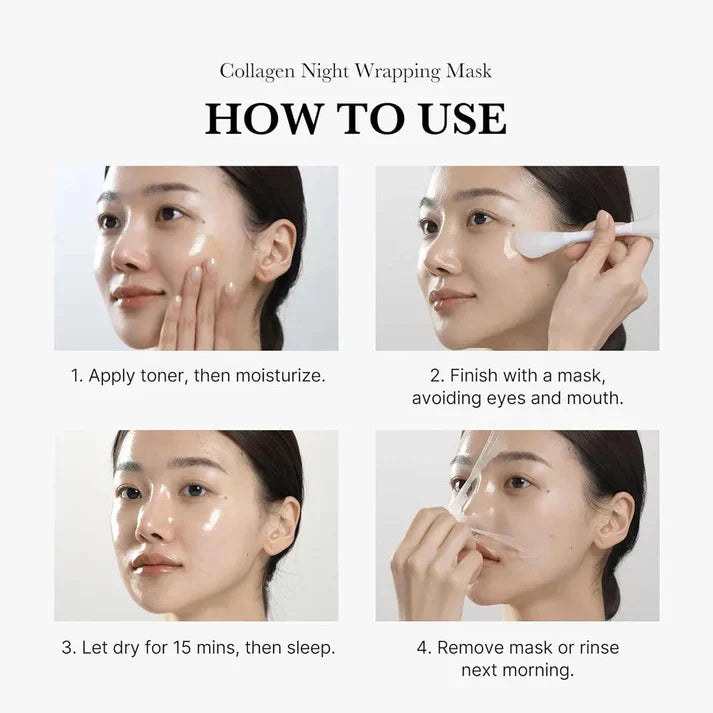 Collagen Night Wrapping Mask

HOW TO USE

1. Apply toner, then moisturize.

2. Finish with a mask, avoiding eyes and mouth.

3. Let dry for 15 mins, then sleep.

4. Remove mask or rinse next morning.