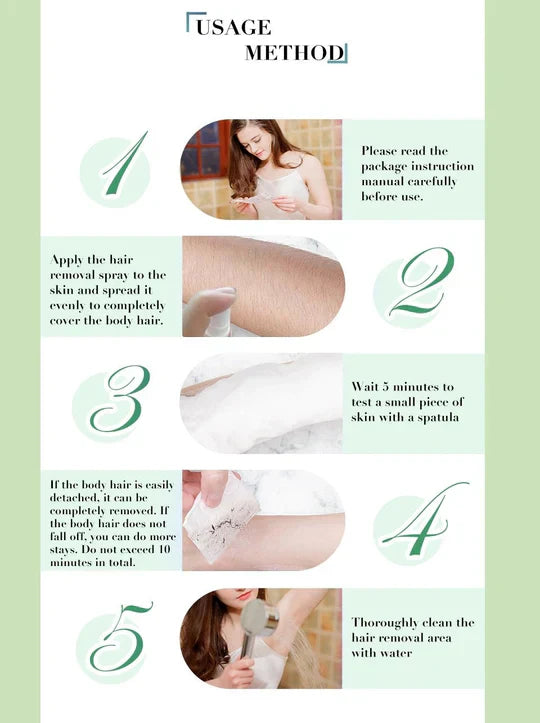 USAGE METHOD

1

Please read the package instruction manual carefully before use.

Apply the hair removal spray to the skin and spread it evenly to completely cover the body hair.

2

3

Wait 5 minutes to test a small piece of skin with a spatula

If the body hair is easily detached, it can be completely removed. If the body hair does not fall off, you can do more stays. Do not exceed 10 minutes in total.

4

5

Thoroughly clean the hair removal area with water