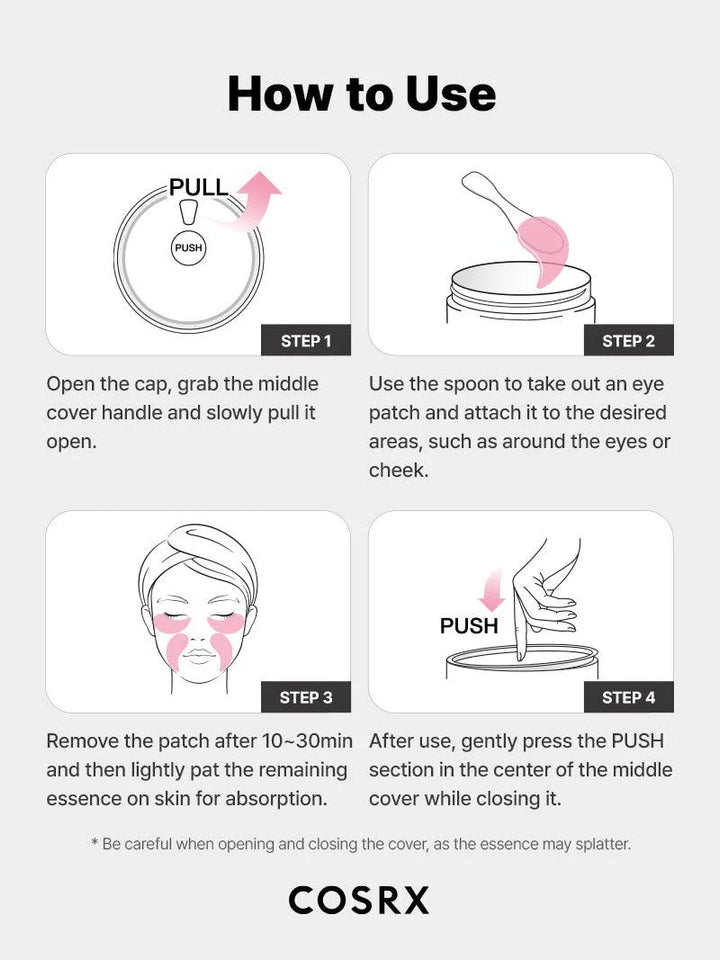 How to Use

PULL

PUSH

STEP 1

Open the cap, grab the middle cover handle and slowly pull it open.

STEP 2

Use the spoon to take out an eye patch and attach it to the desired areas, such as around the eyes or cheek.

STEP 3

Remove the patch after 10~30min and then lightly pat the remaining essence on skin for absorption.

PUSH

STEP 4

After use, gently press the PUSH section in the center of the middle cover while closing it.

* Be careful when opening and closing the cover, as the essence may splatter.

COSRX