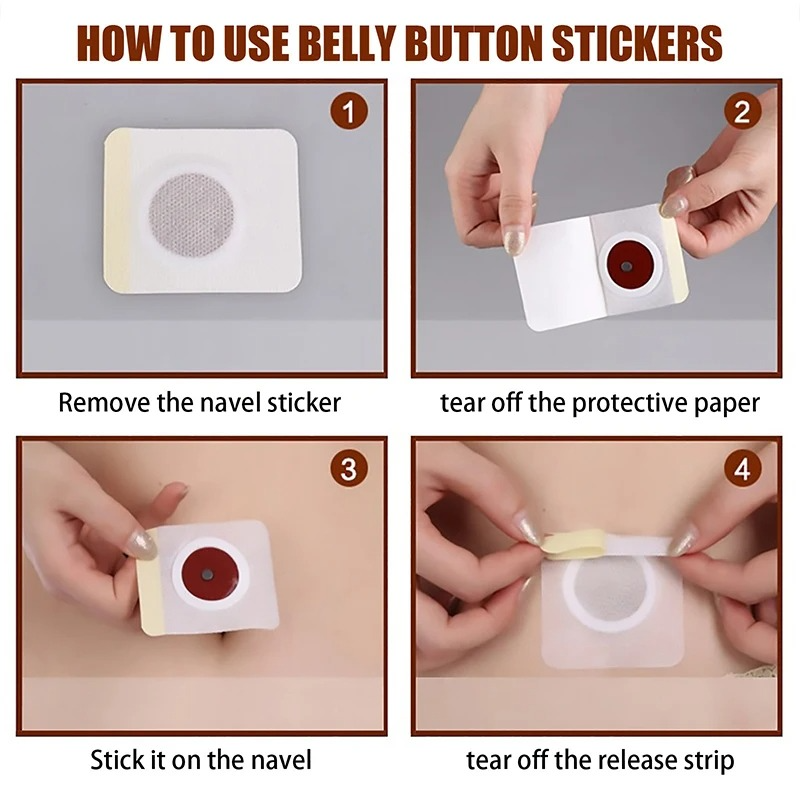 HOW TO USE BELLY BUTTON STICKERS

1

Remove the navel sticker

2

tear off the protective paper

3

Stick it on the navel

4

tear off the release strip