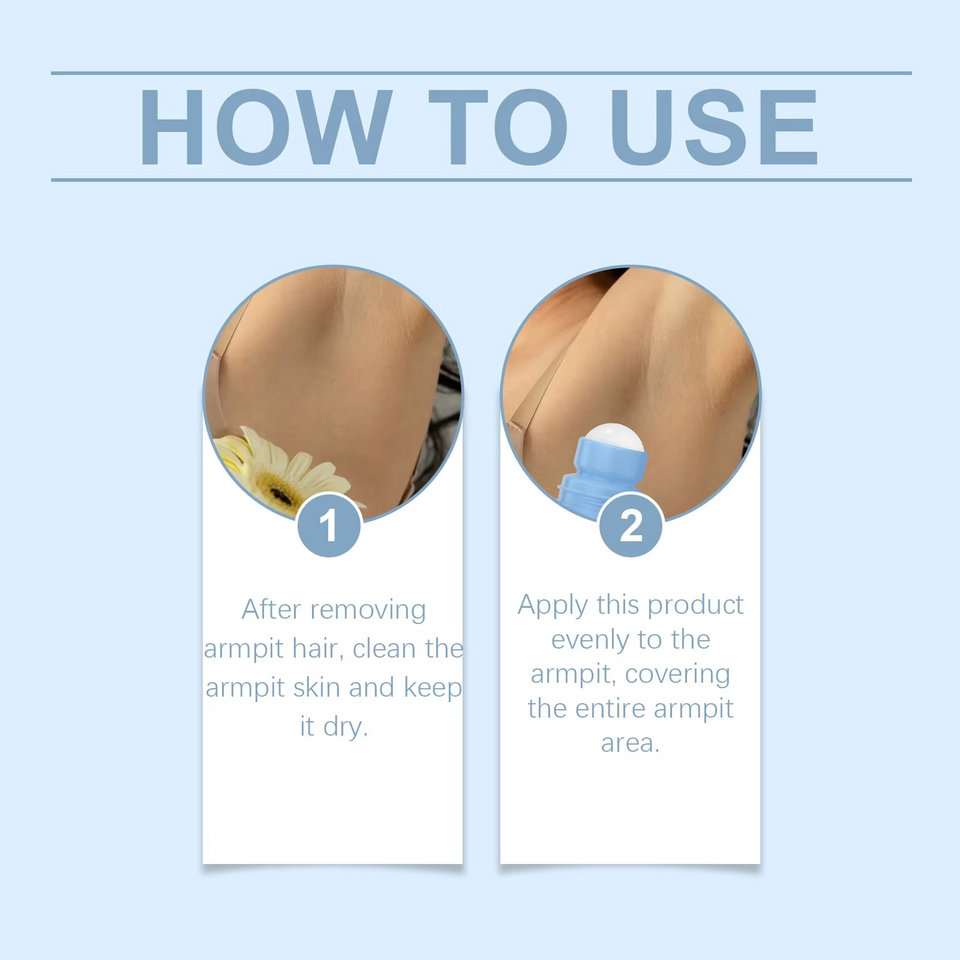 HOW TO USE

1

After removing armpit hair, clean the armpit skin and keep it dry.

2

Apply this product evenly to the armpit, covering the entire armpit area.