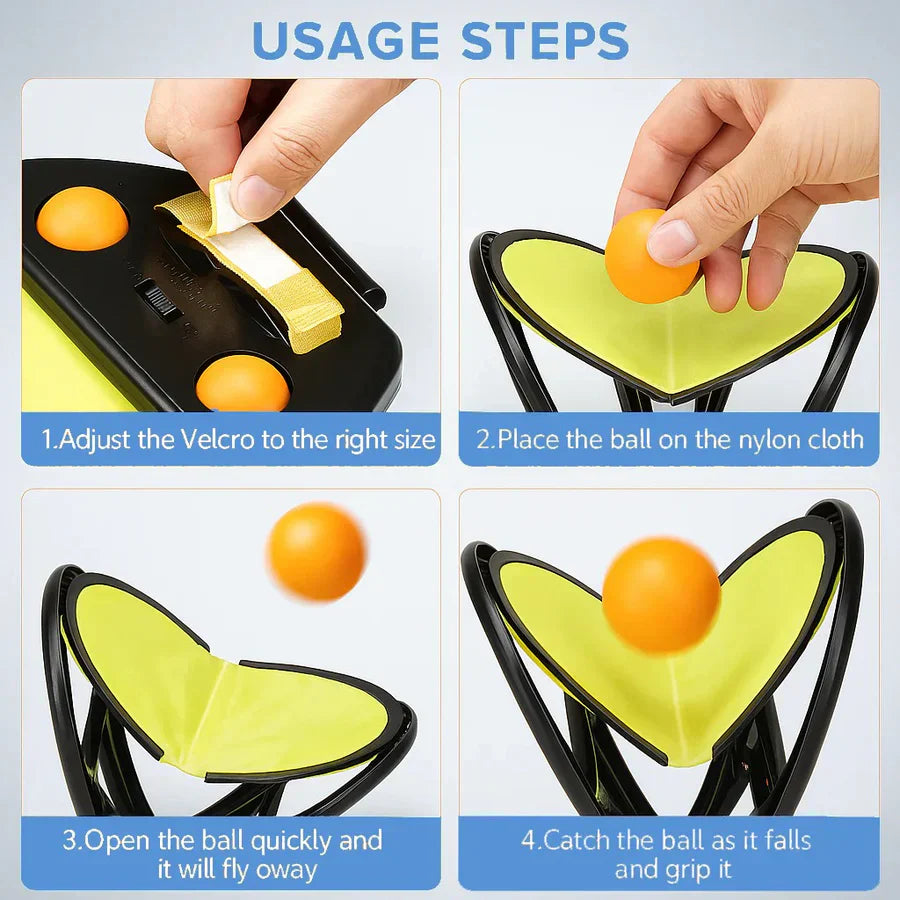 USAGE STEPS

1.Adjust the Velcro to the right size

2.Place the ball on the nylon cloth

3.Open the ball quickly and it will fly oway

4.Catch the ball as it falls and grip it